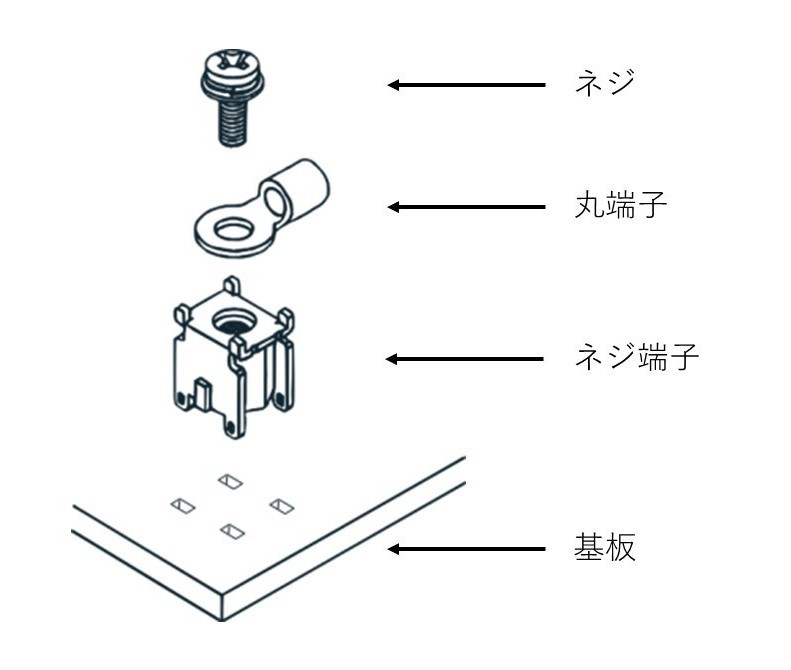 ネジ

丸端子

ネジ端子

基板